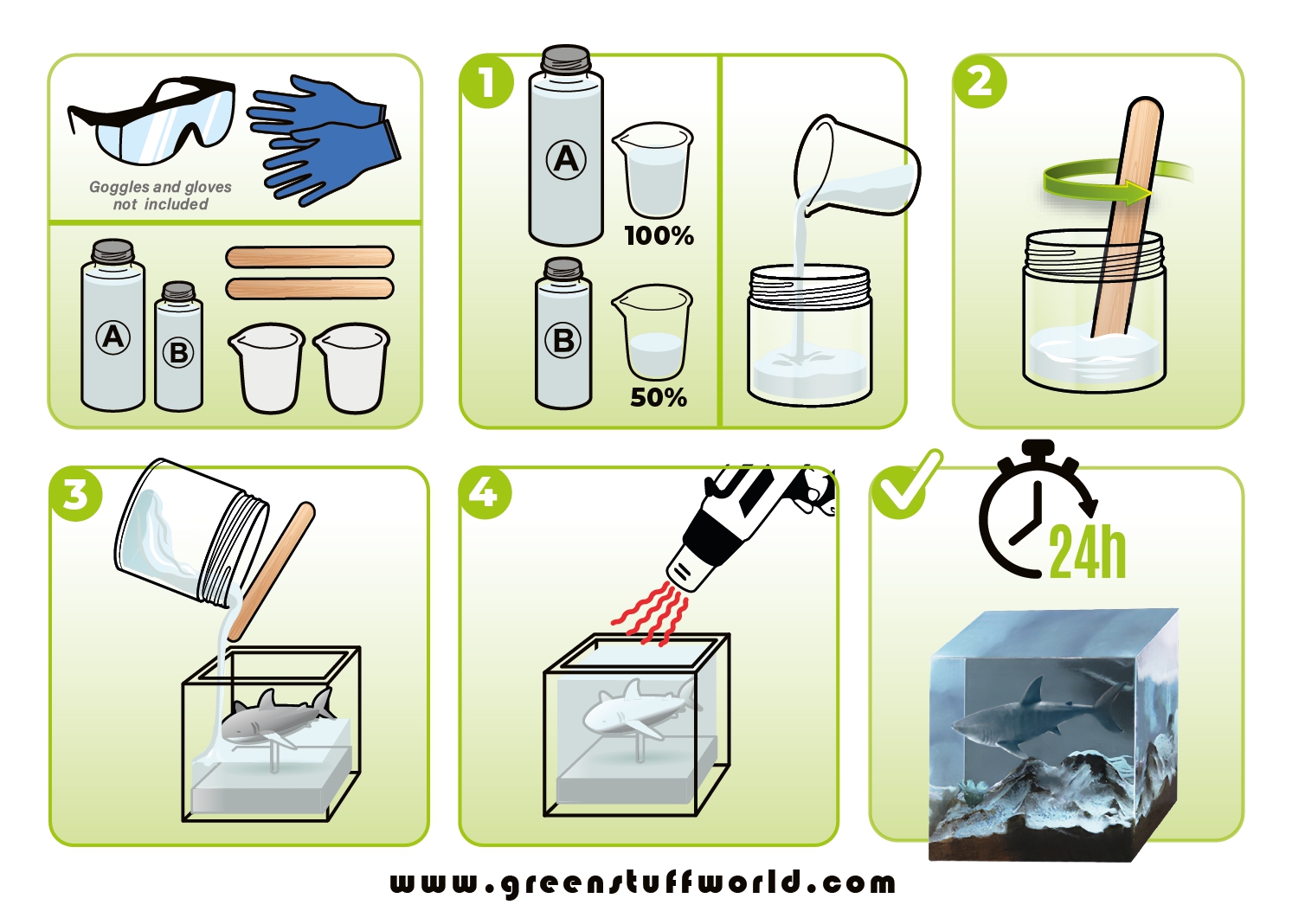 Goggles and gloves not included

A

B

1

A

100%

B

50%

2

3

4

24h

www.greenstuffworld.com