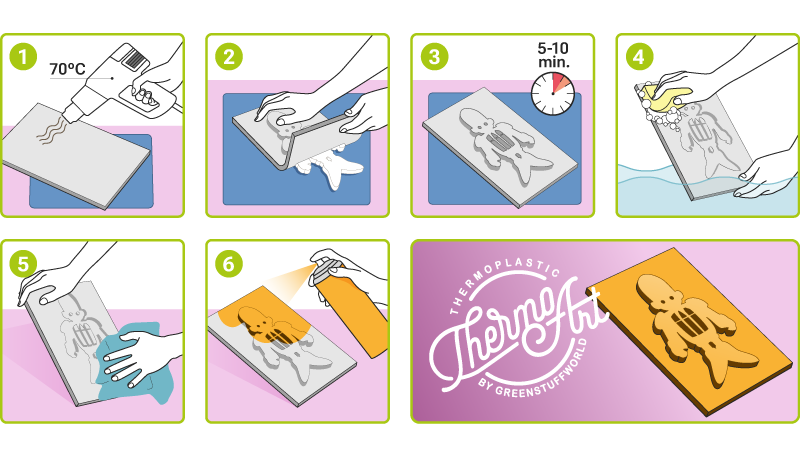 1
70ºC
2
3
5-10 min.
4
5
6
THERMOPLASTIC
ThermoArt
BY GREENSTUFFWORLD