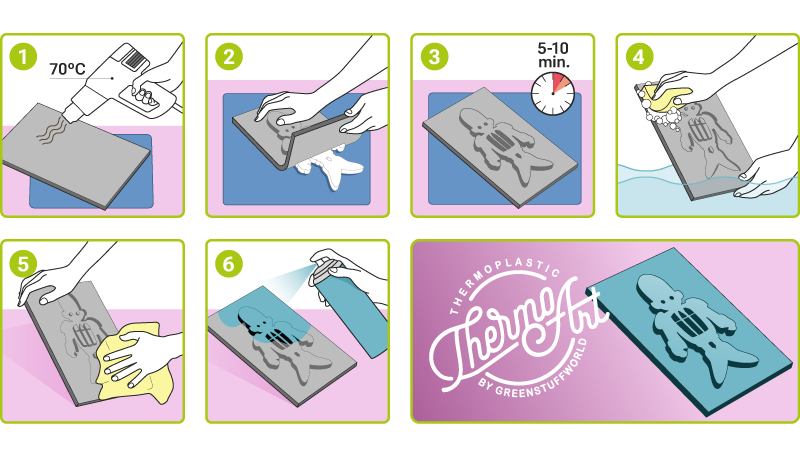 1
70ºC

2

3
5-10 min.

4

5

6

THERMOPLASTIC
ThermoArt
BY GREENSTUFFWORLD