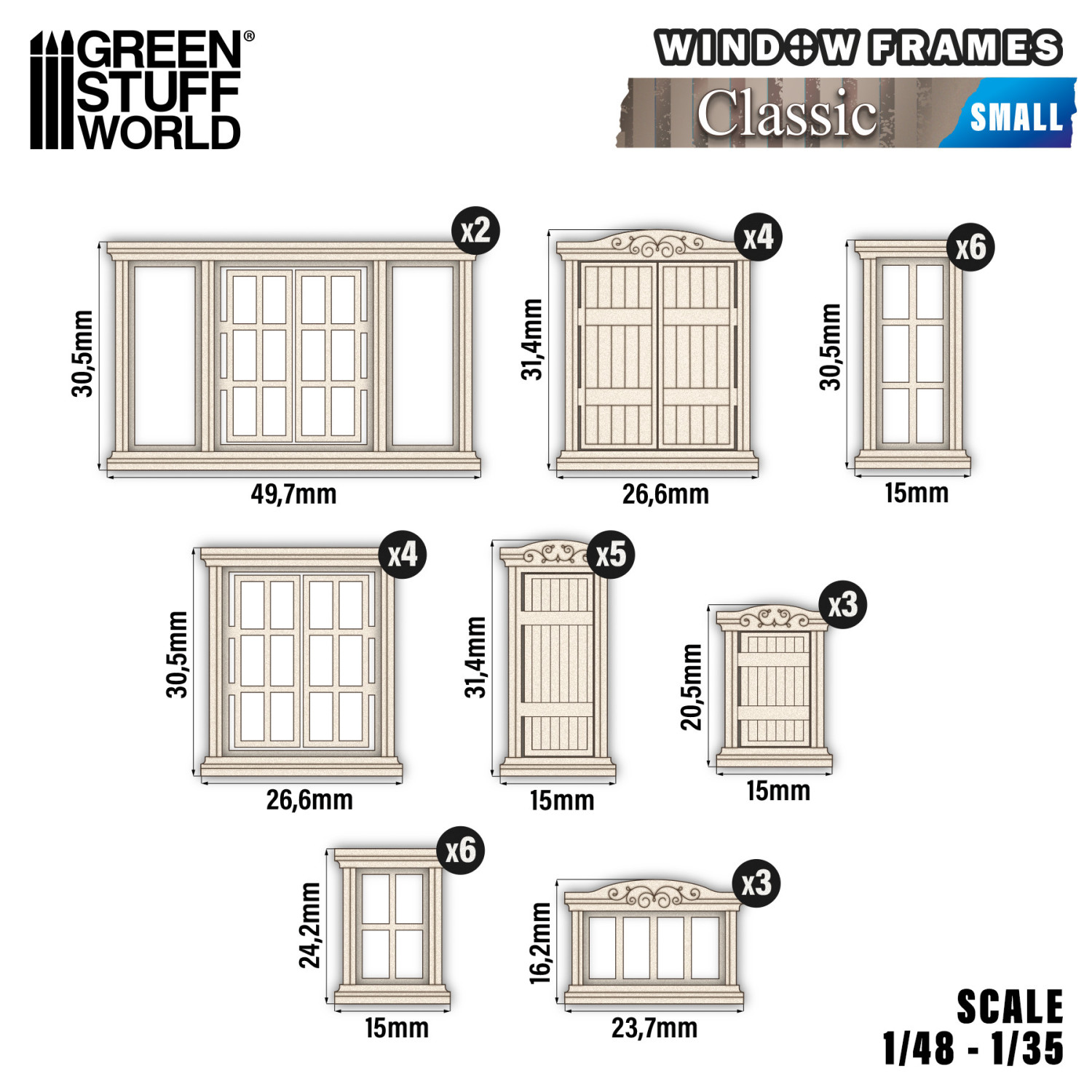 GREEN STUFF WORLD®

WINDOW FRAMES
Classic
SMALL

x2
30,5mm
49,7mm

x4
31,4mm
26,6mm

x6
30,5mm
15mm

x4
30,5mm
26,6mm

x5
31,4mm
15mm

x3
20,5mm
15mm

x6
24,2mm
15mm

x3
16,2mm
23,7mm

SCALE
1/48 - 1/35