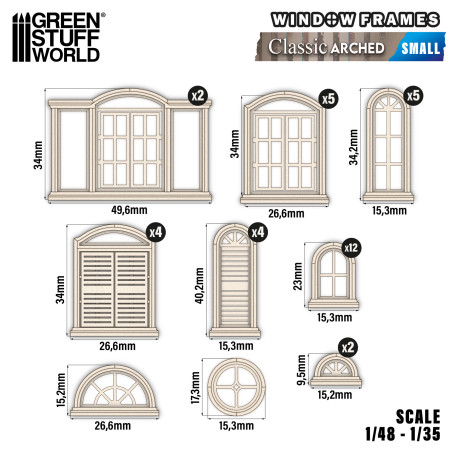 GREEN STUFF WORLD®

WINDOW FRAMES
Classic ARCHED SMALL

x2
34mm
49,6mm

x5
34mm
26,6mm

x5
34,2mm
15,3mm

x4
34mm
26,6mm

x4
40,2mm
15,3mm

x12
23mm
15,3mm

15,2mm
26,6mm

17,3mm
15,3mm

x2
9,5mm
15,2mm

SCALE
1/48 - 1/35